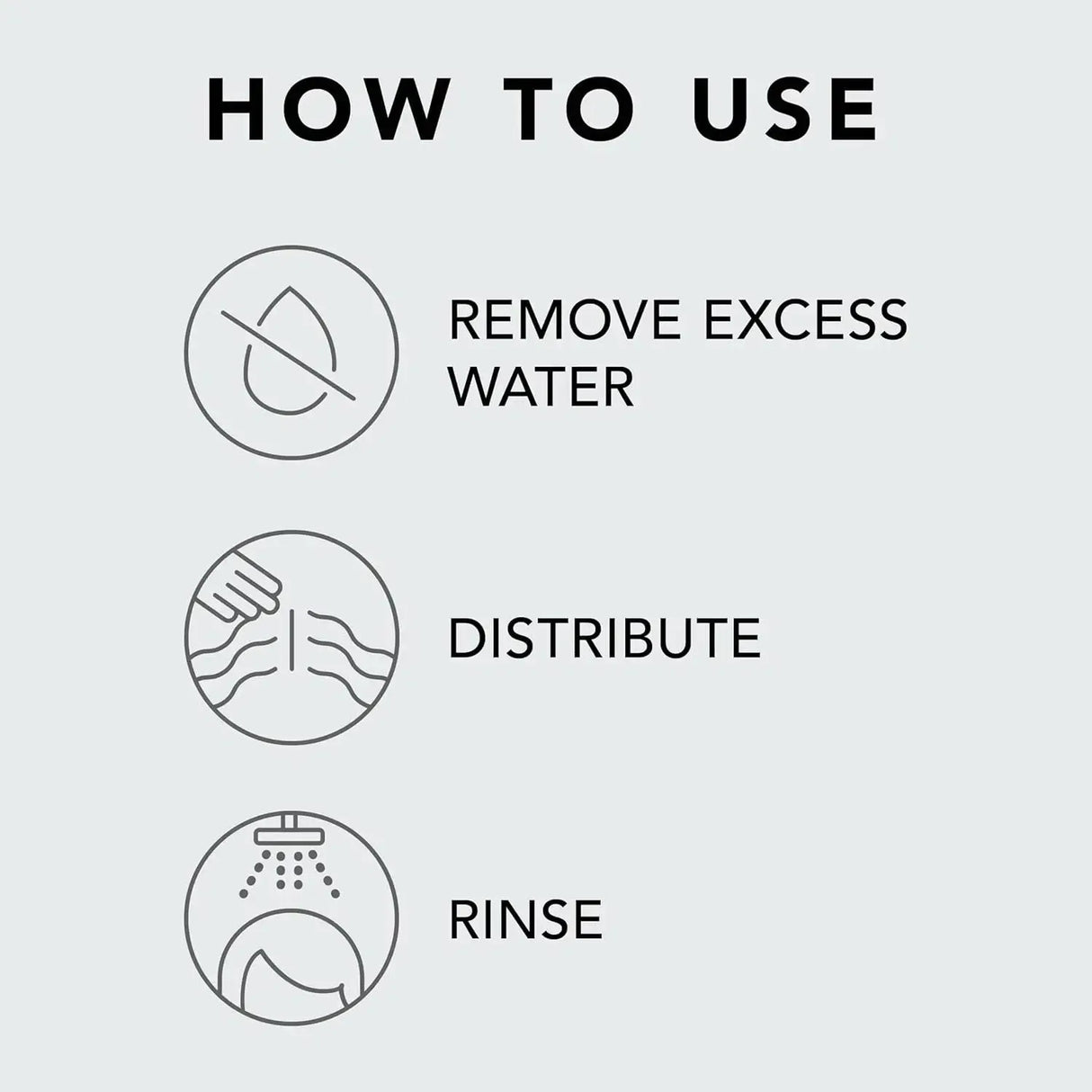 HOW TO USE

REMOVE EXCESS WATER

DISTRIBUTE

RINSE